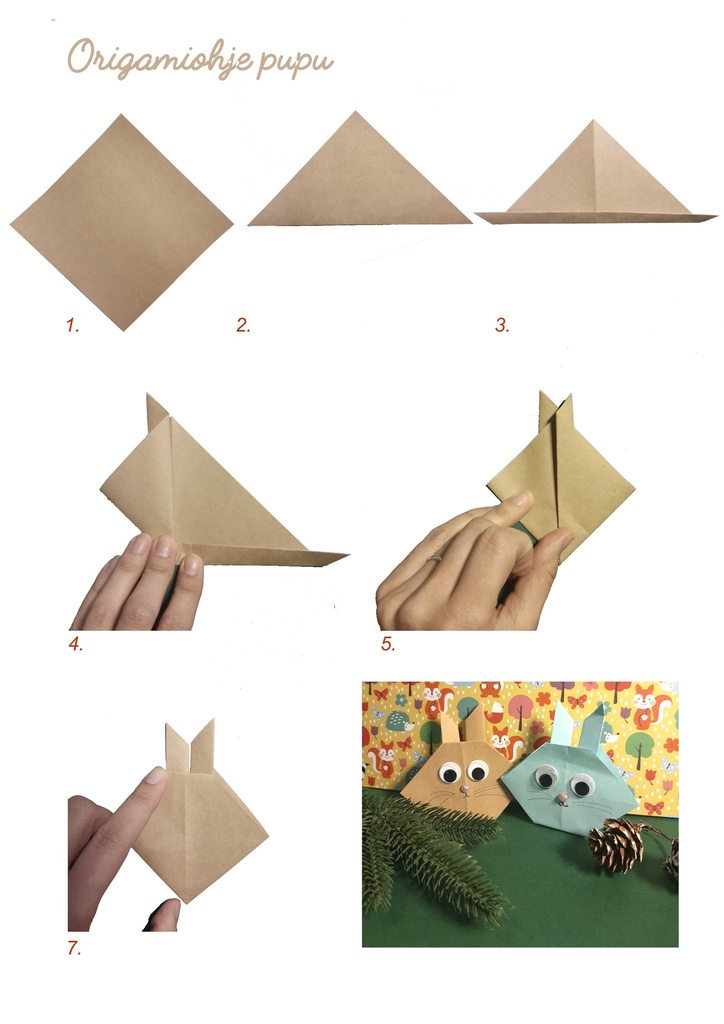 Origamiohje pupu

1.

2.

3.

4.

5.

7.